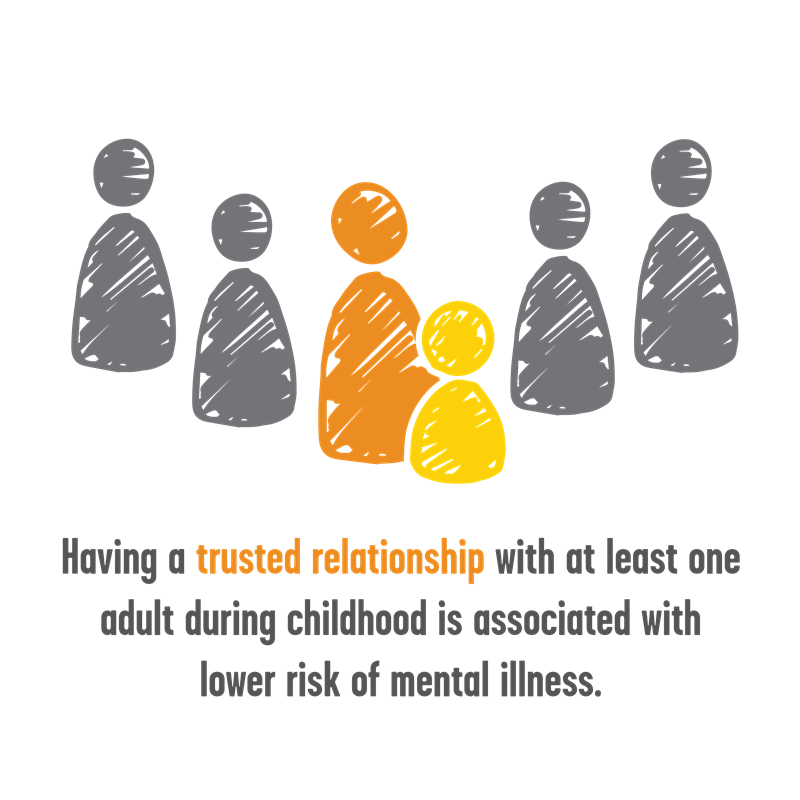 Having a trusted relationship with at least one adult during childhood is associated with lower risk of mental illness.